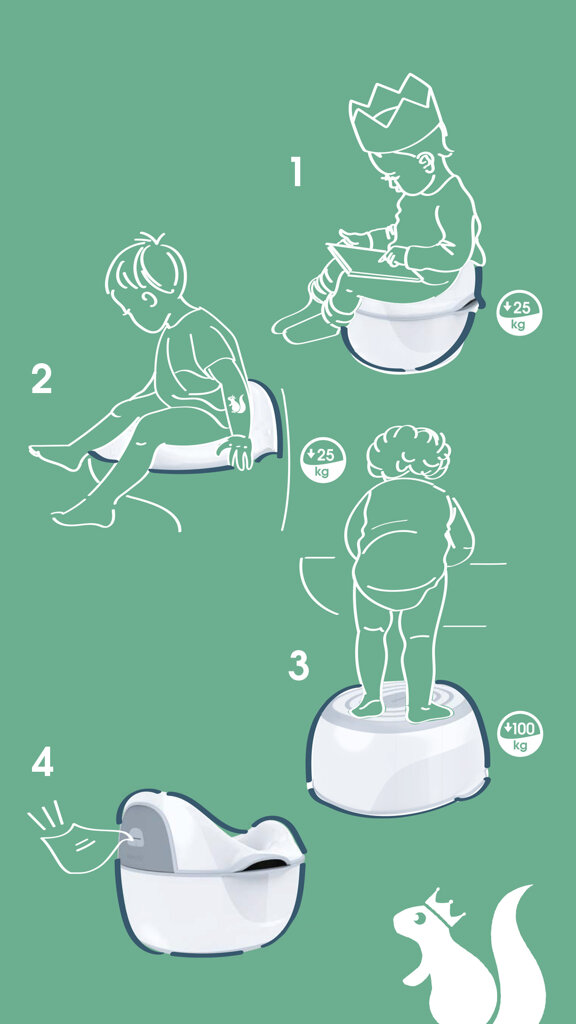 1

25
kg

2

25
kg

3

100
kg

4